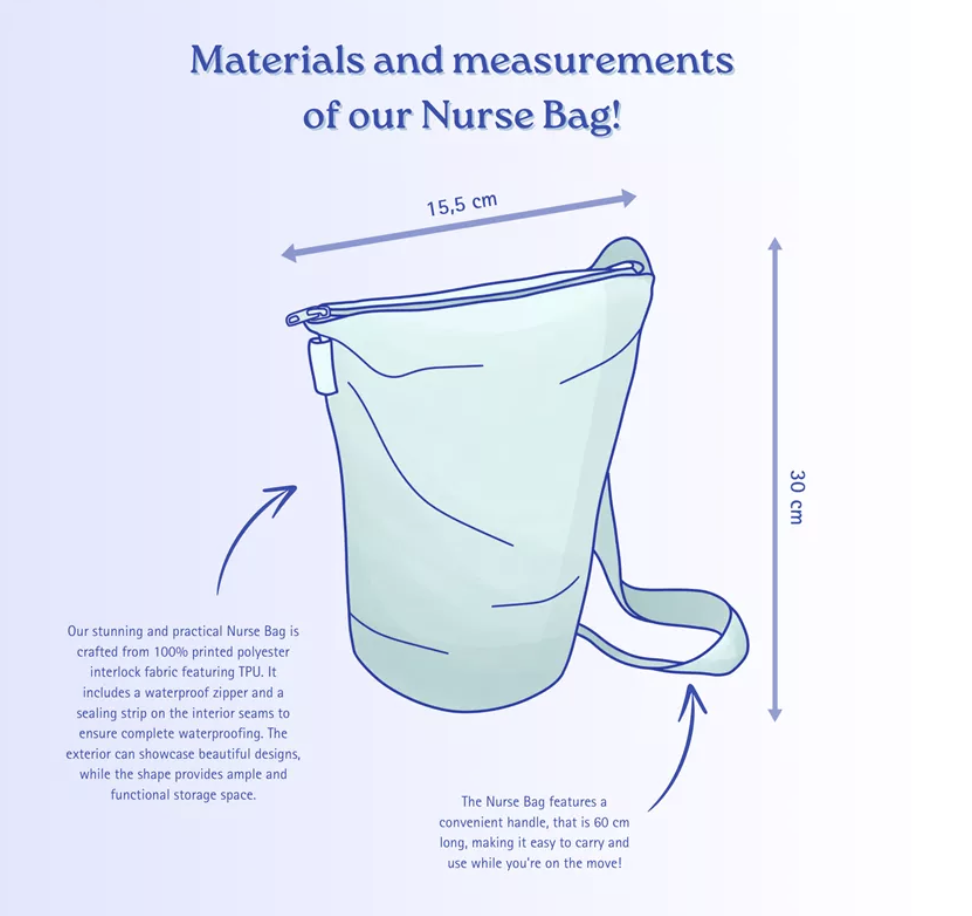 Materials and measurements of our Nurse Bag!

15,5 cm

30 cm

Our stunning and practical Nurse Bag is crafted from 100% printed polyester interlock fabric featuring TPU. It includes a waterproof zipper and a sealing strip on the interior seams to ensure complete waterproofing. The exterior can showcase beautiful designs, while the shape provides ample and functional storage space.

The Nurse Bag features a convenient handle, that is 60 cm long, making it easy to carry and use while you're on the move!